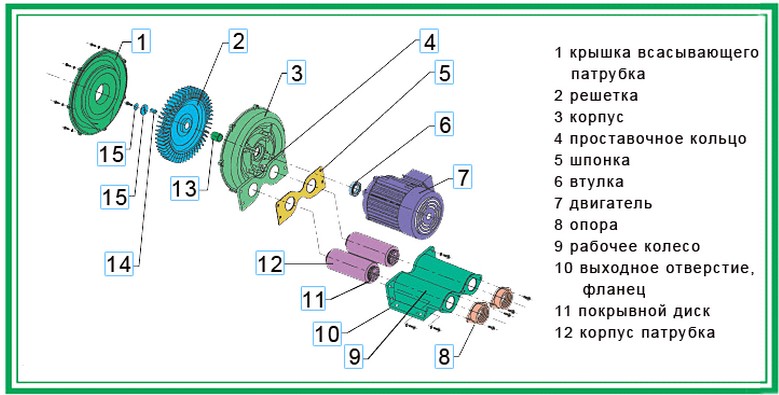 1
2
3
4
5
6
7
15
15
13
14
12
11
10
9
8

1 крышка всасывающего патрубка
2 решетка
3 корпус
4 проставочное кольцо
5 шпонка
6 втулка
7 двигатель
8 опора
9 рабочее колесо
10 выходное отверстие, фланец
11 покрывной диск
12 корпус патрубка