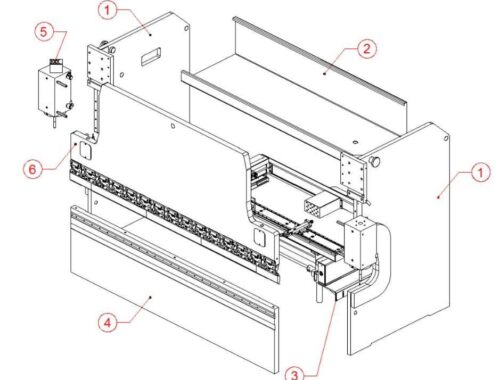 1
5
2
6
1
4
3