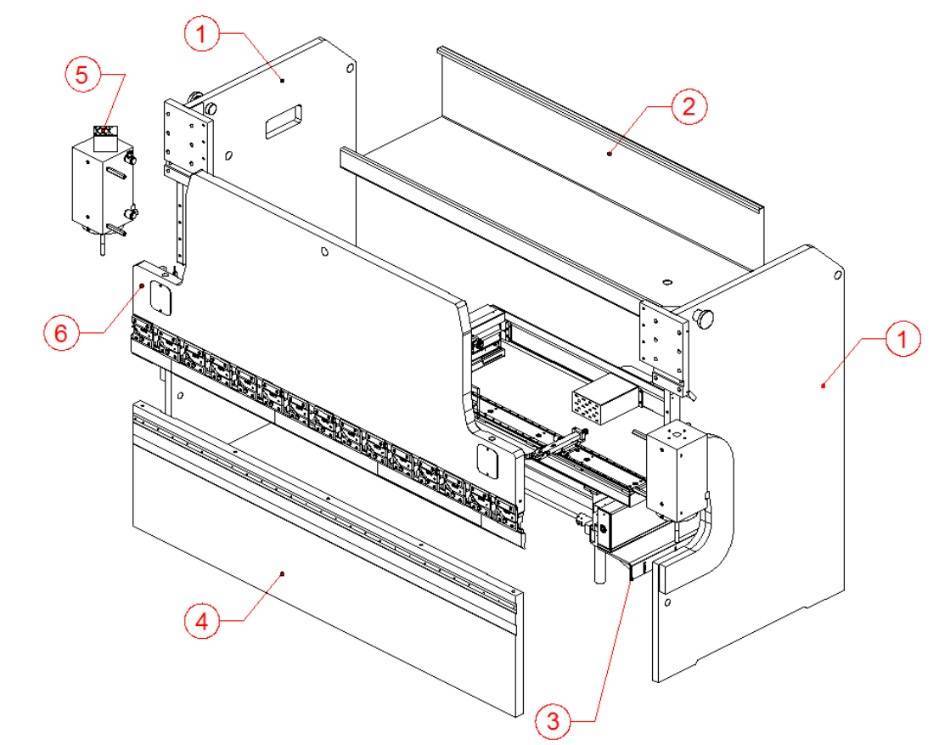 1
5
2
6
1
4
3