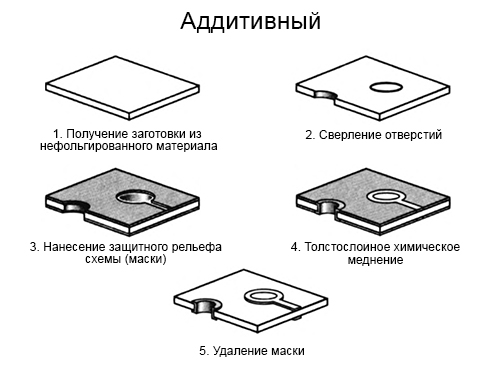 Аддитивный

1. Получение заготовки из нефольгированного материала

2. Сверление отверстий

3. Нанесение защитного рельефа схемы (маски)

4. Толстослоиное химическое меднение

5. Удаление маски